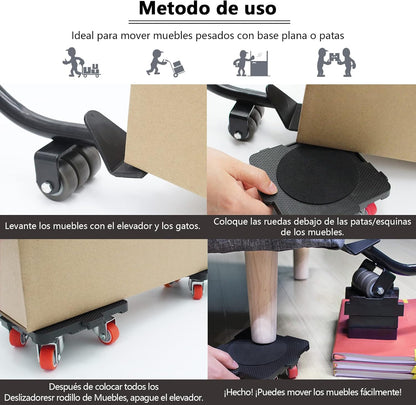 Metodo de uso

Ideal para mover muebles pesados con base plana o patas

Levante los muebles con el elevador y los gatos.

Coloque las ruedas debajo de las patas/esquinas de los muebles.

Después de colocar todos los Deslizadoresr rodillo de Muebles, apague el elevador.

¡Hecho! ¡Puedes mover los muebles fácilmente!