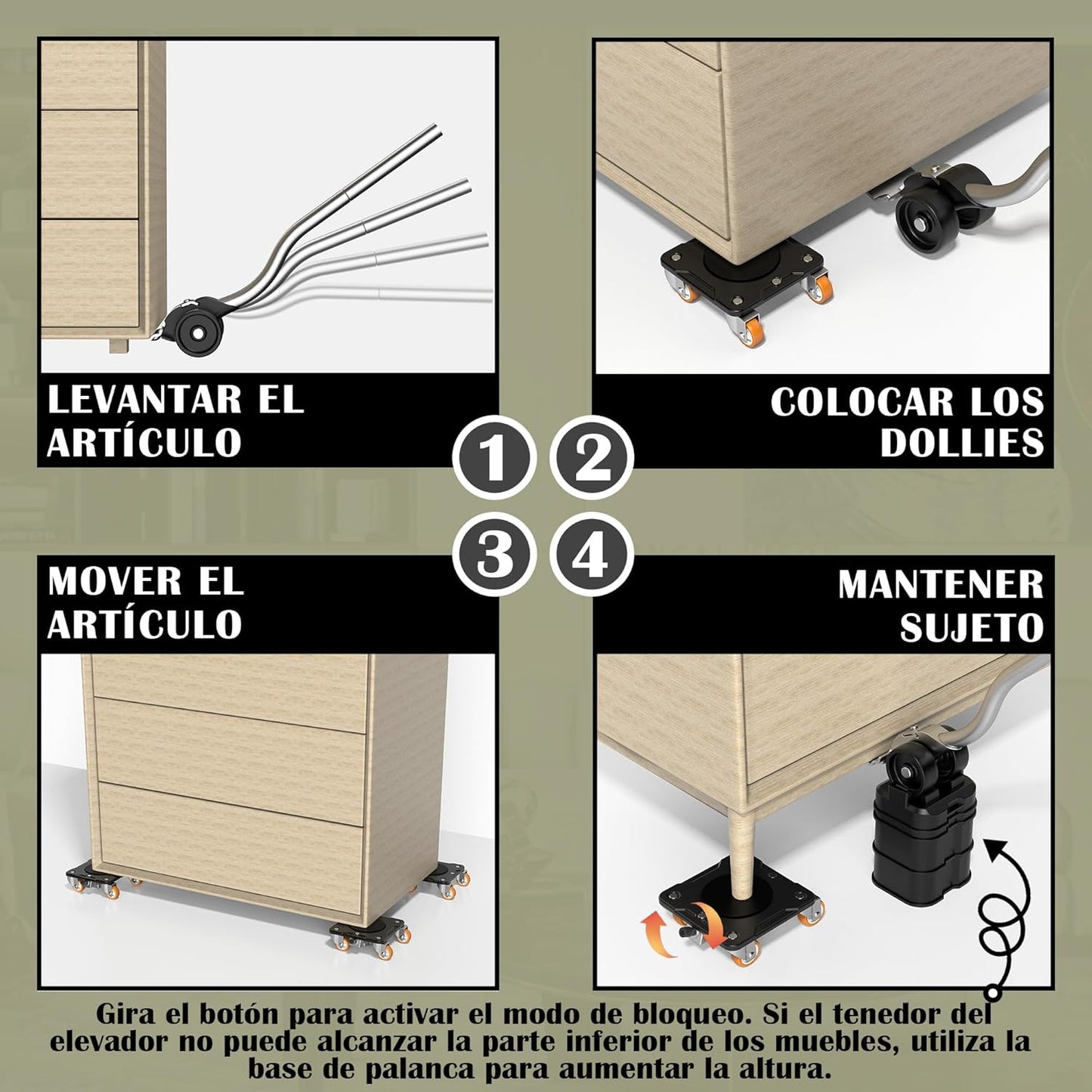 LEVANTAR EL ARTÍCULO

COLOCAR LOS DOLLIES

1 2

3 4

MOVER EL ARTÍCULO

MANTENER SUJETO

Gira el botón para activar el modo de bloqueo. Si el tenedor del elevador no puede alcanzar la parte inferior de los muebles, utiliza la base de palanca para aumentar la altura.