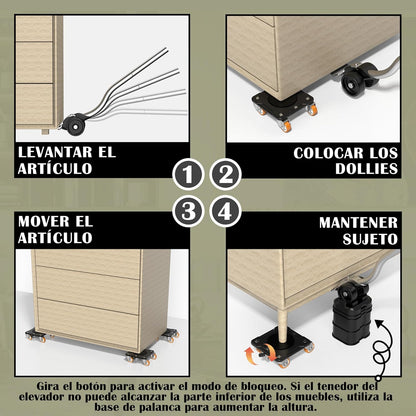 LEVANTAR EL ARTÍCULO

COLOCAR LOS DOLLIES

1

2

3

4

MOVER EL ARTÍCULO

MANTENER SUJETO

Gira el botón para activar el modo de bloqueo. Si el tenedor del elevador no puede alcanzar la parte inferior de los muebles, utiliza la base de palanca para aumentar la altura.